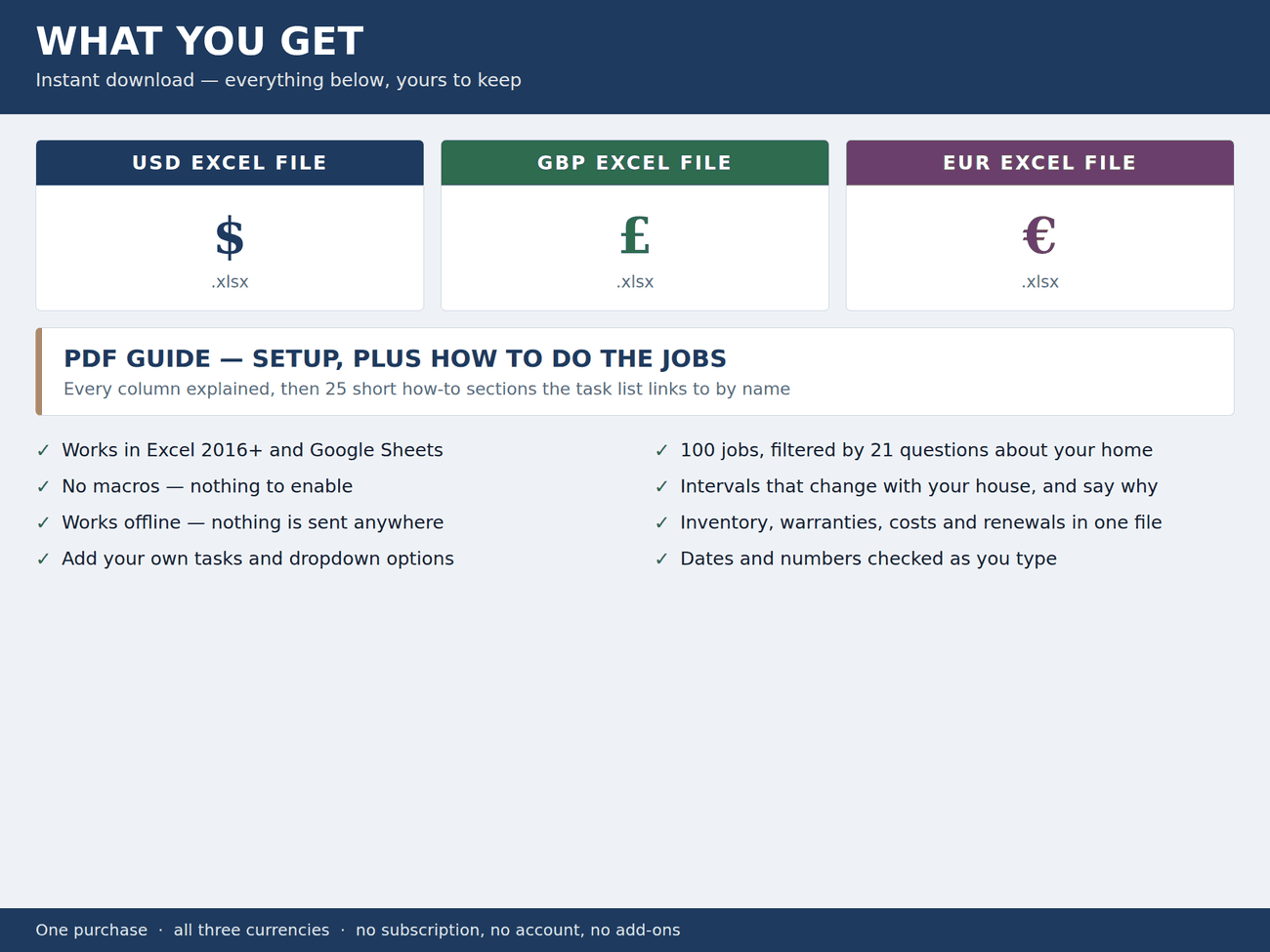 WHAT YOU GET

Instant download — everything below, yours to keep

USD EXCEL FILE

$

.xlsx

GBP EXCEL FILE

£

.xlsx

EUR EXCEL FILE

€

.xlsx

PDF GUIDE — SETUP, PLUS HOW TO DO THE JOBS

Every column explained, then 25 short how-to sections the task list links to by name

✓ Works in Excel 2016+ and Google Sheets
✓ No macros — nothing to enable
✓ Works offline — nothing is sent anywhere
✓ Add your own tasks and dropdown options

✓ 100 jobs, filtered by 21 questions about your home
✓ Intervals that change with your house, and say why
✓ Inventory, warranties, costs and renewals in one file
✓ Dates and numbers checked as you type

One purchase · all three currencies · no subscription, no account, no add-ons